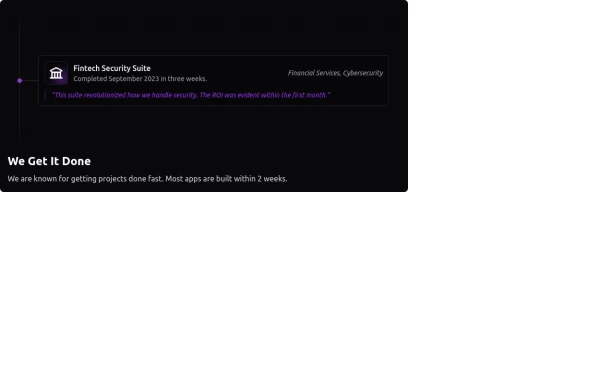 Fintech Security Suite
Completed September 2023 in three weeks.

Financial Services, Cybersecurity

"This suite revolutionized how we handle security. The ROI was evident within the first month."

We Get It Done

We are known for getting projects done fast. Most apps are built within 2 weeks.